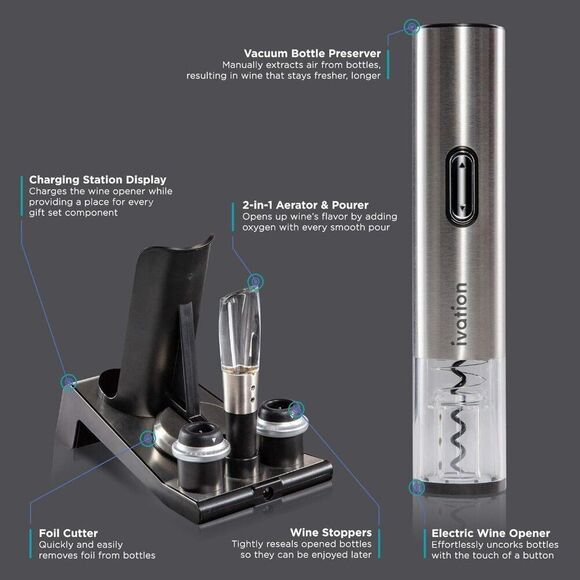 Vacuum Bottle Preserver
Manually extracts air from bottles, resulting in wine that stays fresher, longer

Charging Station Display
Charges the wine opener while providing a place for every gift set component

2-in-1 Aerator & Pourer
Opens up wine's flavor by adding oxygen with every smooth pour

ivation

Foil Cutter
Quickly and easily removes foil from bottles

Wine Stoppers
Tightly reseals opened bottles so they can be enjoyed later

Electric Wine Opener
Effortlessly uncorks bottles with the touch of a button